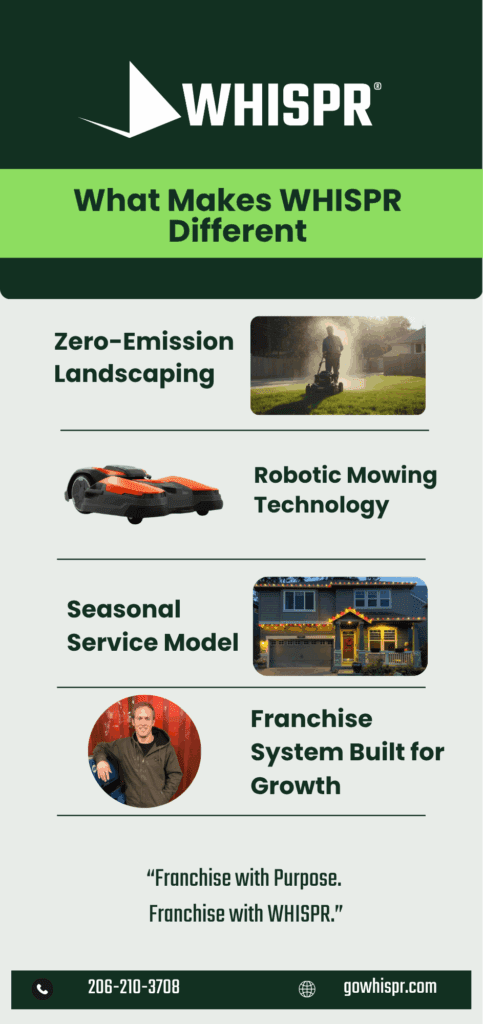 WHISPR®

What Makes WHISPR Different

Zero-Emission Landscaping

Robotic Mowing Technology

Seasonal Service Model

Franchise System Built for Growth

“Franchise with Purpose. Franchise with WHISPR.”

206-210-3708

gowhispr.com