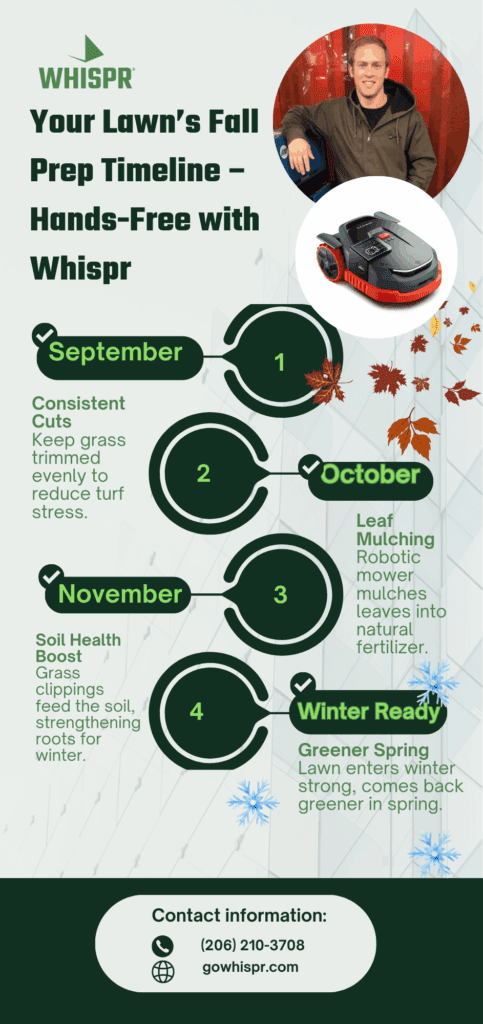 WHISPR

Your Lawn's Fall Prep Timeline – Hands-Free with Whispr

September

1

Consistent Cuts
Keep grass trimmed evenly to reduce turf stress.

2

October

Leaf Mulching
Robotic mower mulches leaves into natural fertilizer.

November

3

Soil Health Boost
Grass clippings feed the soil, strengthening roots for winter.

4

Winter Ready

Greener Spring
Lawn enters winter strong, comes back greener in spring.

Contact information:
(206) 210-3708
gowhispr.com