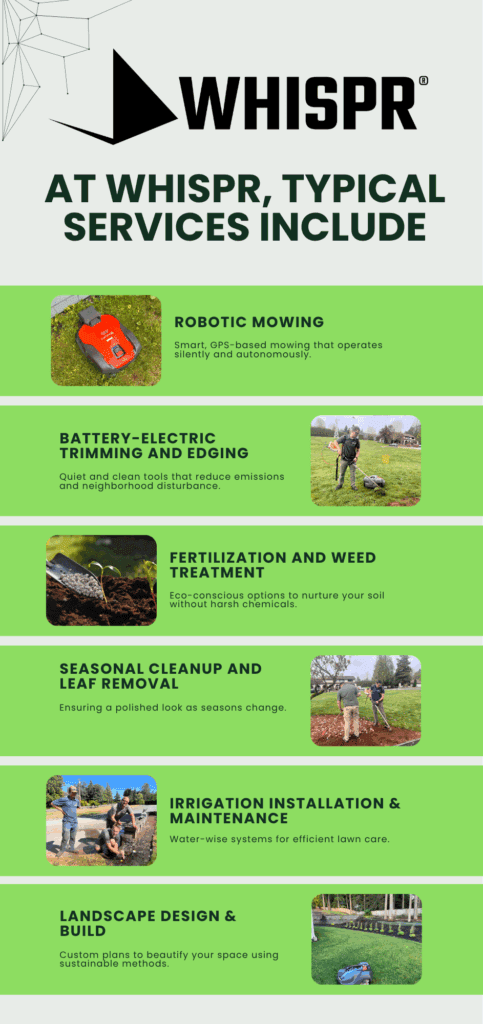 WHISPR®

AT WHISPR, TYPICAL SERVICES INCLUDE

ROBOTIC MOWING

Smart, GPS-based mowing that operates silently and autonomously.

BATTERY-ELECTRIC TRIMMING AND EDGING

Quiet and clean tools that reduce emissions and neighborhood disturbance.

FERTILIZATION AND WEED TREATMENT

Eco-conscious options to nurture your soil without harsh chemicals.

SEASONAL CLEANUP AND LEAF REMOVAL

Ensuring a polished look as seasons change.

IRRIGATION INSTALLATION & MAINTENANCE

Water-wise systems for efficient lawn care.

LANDSCAPE DESIGN & BUILD

Custom plans to beautify your space using sustainable methods.