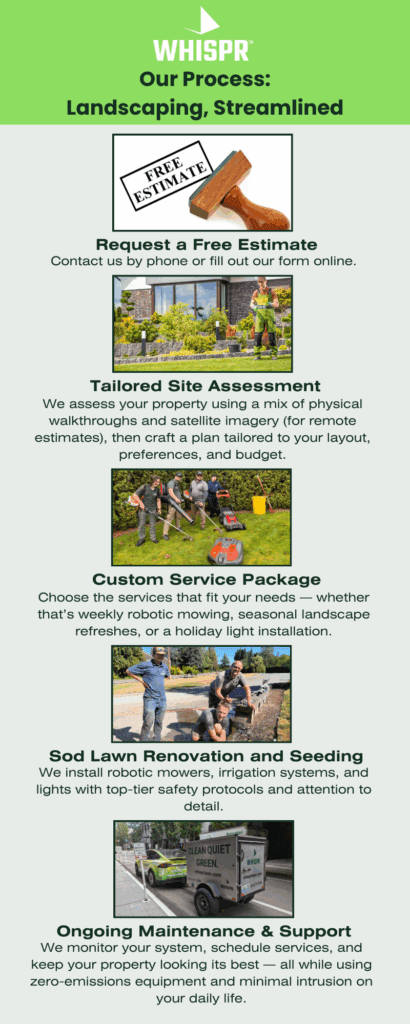 WHISPR

Our Process: Landscaping, Streamlined

FREE ESTIMATE

Request a Free Estimate
Contact us by phone or fill out our form online.

Tailored Site Assessment
We assess your property using a mix of physical walkthroughs and satellite imagery (for remote estimates), then craft a plan tailored to your layout, preferences, and budget.

Custom Service Package
Choose the services that fit your needs — whether that's weekly robotic mowing, seasonal landscape refreshes, or a holiday light installation.

Sod Lawn Renovation and Seeding
We install robotic mowers, irrigation systems, and lights with top-tier safety protocols and attention to detail.

CLEAN QUIET GREEN.

Ongoing Maintenance & Support
We monitor your system, schedule services, and keep your property looking its best — all while using zero-emissions equipment and minimal intrusion on your daily life.