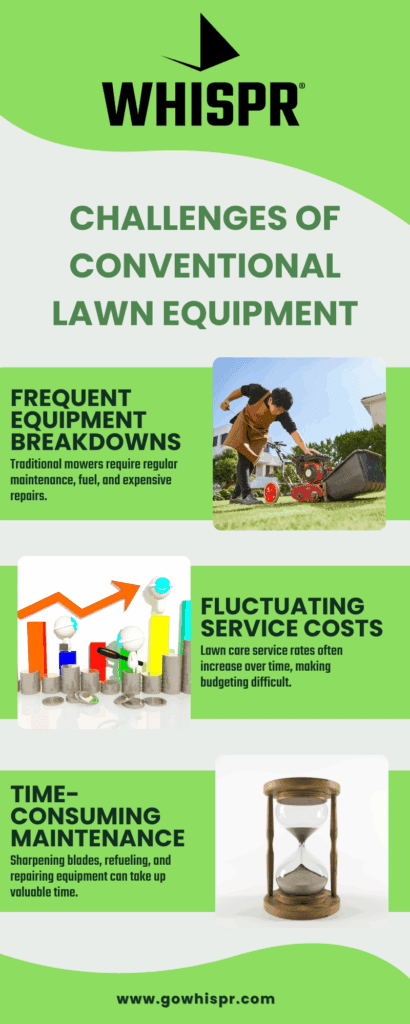 WHISPR®

CHALLENGES OF CONVENTIONAL LAWN EQUIPMENT

FREQUENT EQUIPMENT BREAKDOWNS

Traditional mowers require regular maintenance, fuel, and expensive repairs.

FLUCTUATING SERVICE COSTS

Lawn care service rates often increase over time, making budgeting difficult.

TIME-CONSUMING MAINTENANCE

Sharpening blades, refueling, and repairing equipment can take up valuable time.

www.gowhispr.com